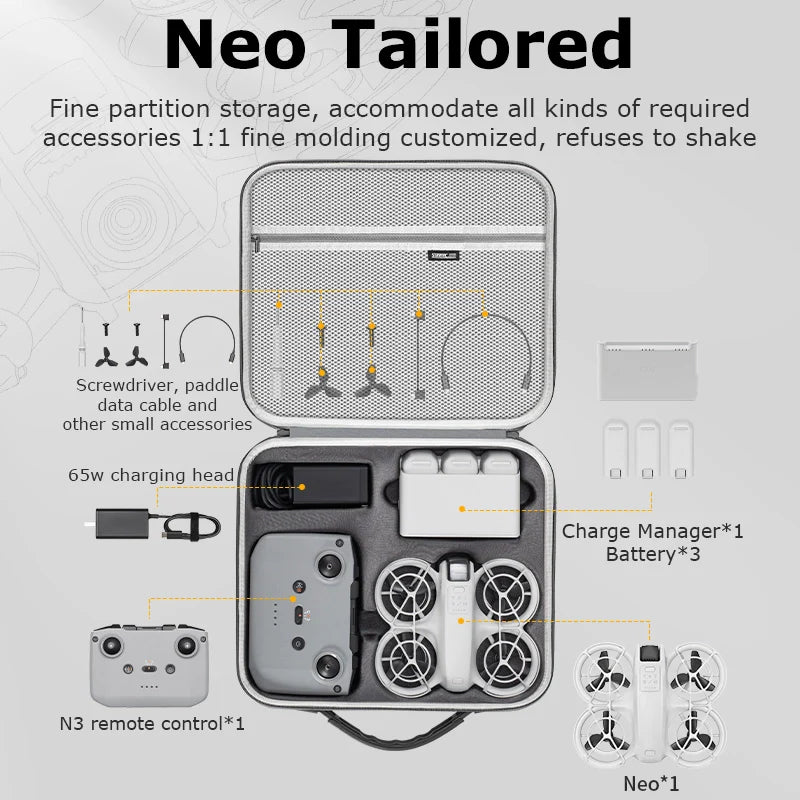 Neo Tailored

Fine partition storage, accommodate all kinds of required accessories 1:1 fine molding customized, refuses to shake

Screwdriver, paddle data cable and other small accessories

65w charging head

Charge Manager*1
Battery*3

N3 remote control*1

Neo*1